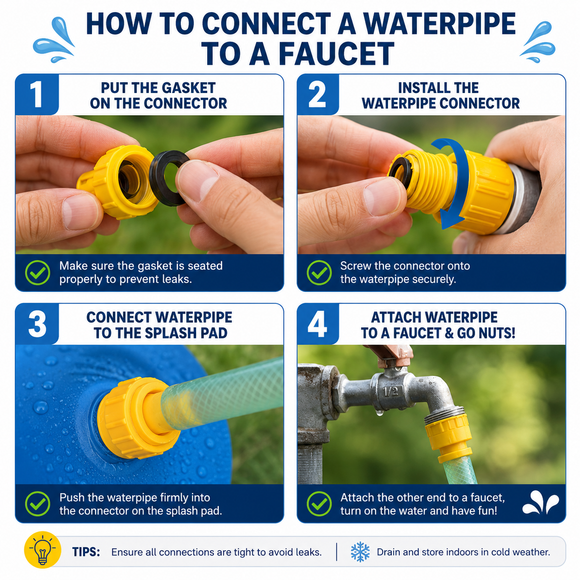 HOW TO CONNECT A WATERPIPE TO A FAUCET

1
PUT THE GASKET ON THE CONNECTOR

Make sure the gasket is seated properly to prevent leaks.

2
INSTALL THE WATERPIPE CONNECTOR

Screw the connector onto the waterpipe securely.

3
CONNECT WATERPIPE TO THE SPLASH PAD

Push the waterpipe firmly into the connector on the splash pad.

4
ATTACH WATERPIPE TO A FAUCET & GO NUTS!

1/2

Attach the other end to a faucet, turn on the water and have fun!

TIPS: Ensure all connections are tight to avoid leaks. | Drain and store indoors in cold weather.